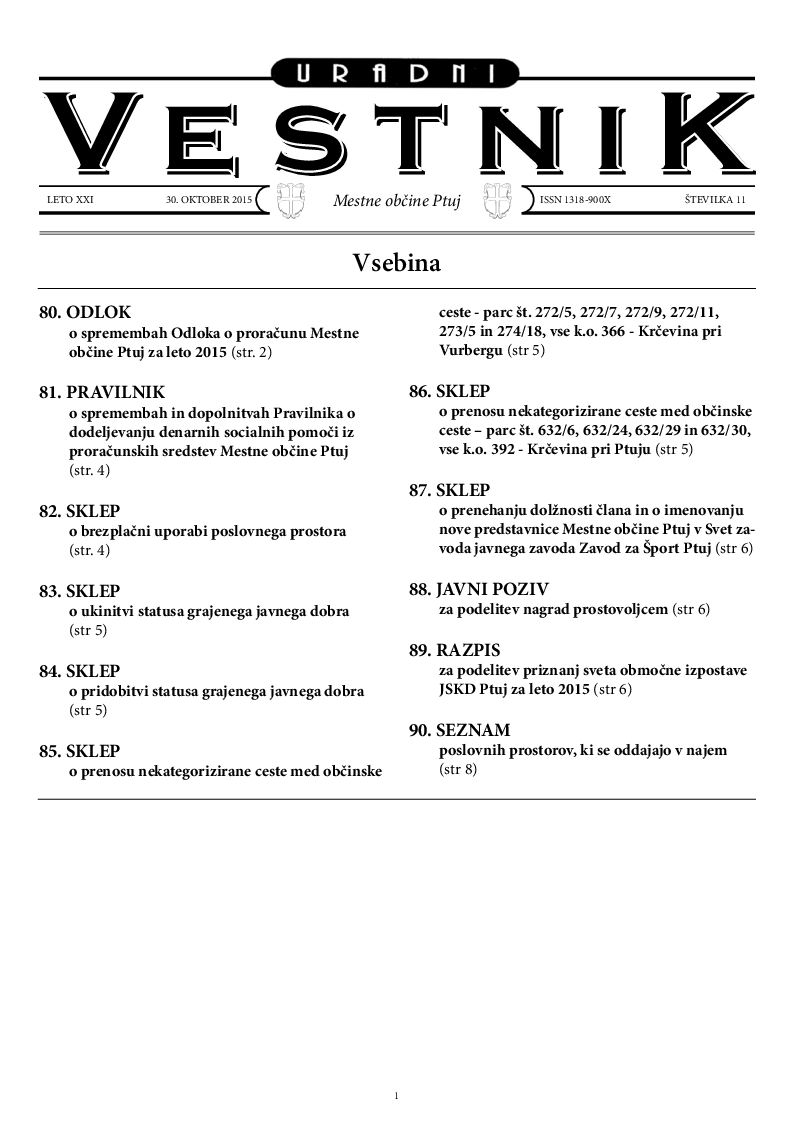 URADNI
VESTNIK

LETO XXI 30. OKTOBER 2015 Mestne občine Ptuj ISSN 1318-900X ŠTEVILKA 11

Vsebina

80. ODLOK
o spremembah Odloka o proračunu Mestne občine Ptuj za leto 2015 (str. 2)

81. PRAVILNIK
o spremembah in dopolnitvah Pravilnika o dodeljevanju denarnih socialnih pomoči iz proračunskih sredstev Mestne občine Ptuj (str. 4)

82. SKLEP
o brezplačni uporabi poslovnega prostora (str. 4)

83. SKLEP
o ukinitvi statusa grajenega javnega dobra (str 5)

84. SKLEP
o pridobitvi statusa grajenega javnega dobra (str 5)

85. SKLEP
o prenosu nekategorizirane ceste med občinske ceste - parc št. 272/5, 272/7, 272/9, 272/11, 273/5 in 274/18, vse k.o. 366 - Krčevina pri Vurbergu (str 5)

86. SKLEP
o prenosu nekategorizirane ceste med občinske ceste – parc št. 632/6, 632/24, 632/29 in 632/30, vse k.o. 392 - Krčevina pri Ptuju (str 5)

87. SKLEP
o prenehanju dolžnosti člana in o imenovanju nove predstavnice Mestne občine Ptuj v Svet zavoda javnega zavoda Zavod za Šport Ptuj (str 6)

88. JAVNI POZIV
za podelitev nagrad prostovoljcem (str 6)

89. RAZPIS
za podelitev priznanj sveta območne izpostave JSKD Ptuj za leto 2015 (str 6)

90. SEZNAM
poslovnih prostorov, ki se oddajajo v najem (str 8)

1